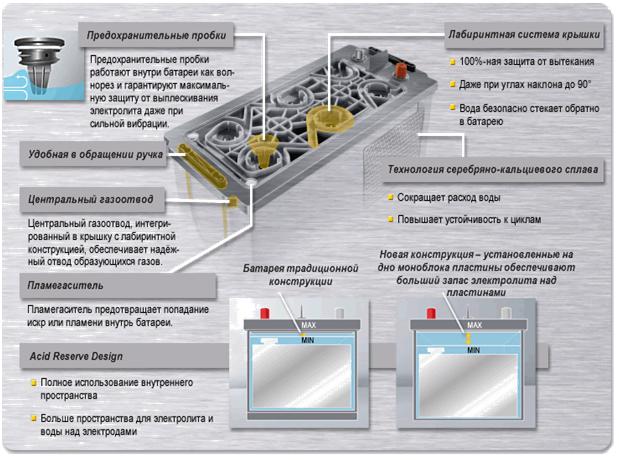 Предохранительные пробки

Предохранительные пробки работают внутри батареи как волнорез и гарантируют максимальную защиту от выплескивания электролита даже при сильной вибрации.

Удобная в обращении ручка

Центральный газоотвод

Центральный газоотвод, интегрированный в крышку с лабиринтной конструкцией, обеспечивает надёжный отвод образующихся газов.

Пламегаситель

Пламегаситель предотвращает попадание искр или пламени внутрь батареи.

Acid Reserve Design

Полное использование внутреннего пространства

Больше пространства для электролита и воды над электродами

Лабиринтная система крышки

100%-ная защита от вытекания

Даже при углах наклона до 90°

Вода безопасно стекает обратно в батарею

Технология серебряно-кальциевого сплава

Сокращает расход воды

Повышает устойчивость к циклам

Батарея традиционной конструкции

MAX

MIN

Новая конструкция – установленные на дно моноблока пластины обеспечивают больший запас электролита над пластинами

MAX

MIN