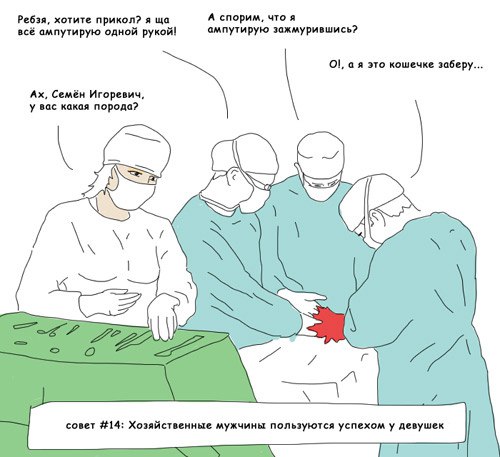 Ребзя, хотите прикол? я ща всё ампутирую одной рукой!

А спорим, что я ампутирую зажмурившись?

О!, а я это кошечке заберу...

Ах, Семён Игоревич, у вас какая порода?

совет #14: Хозяйственные мужчины пользуются успехом у девушек